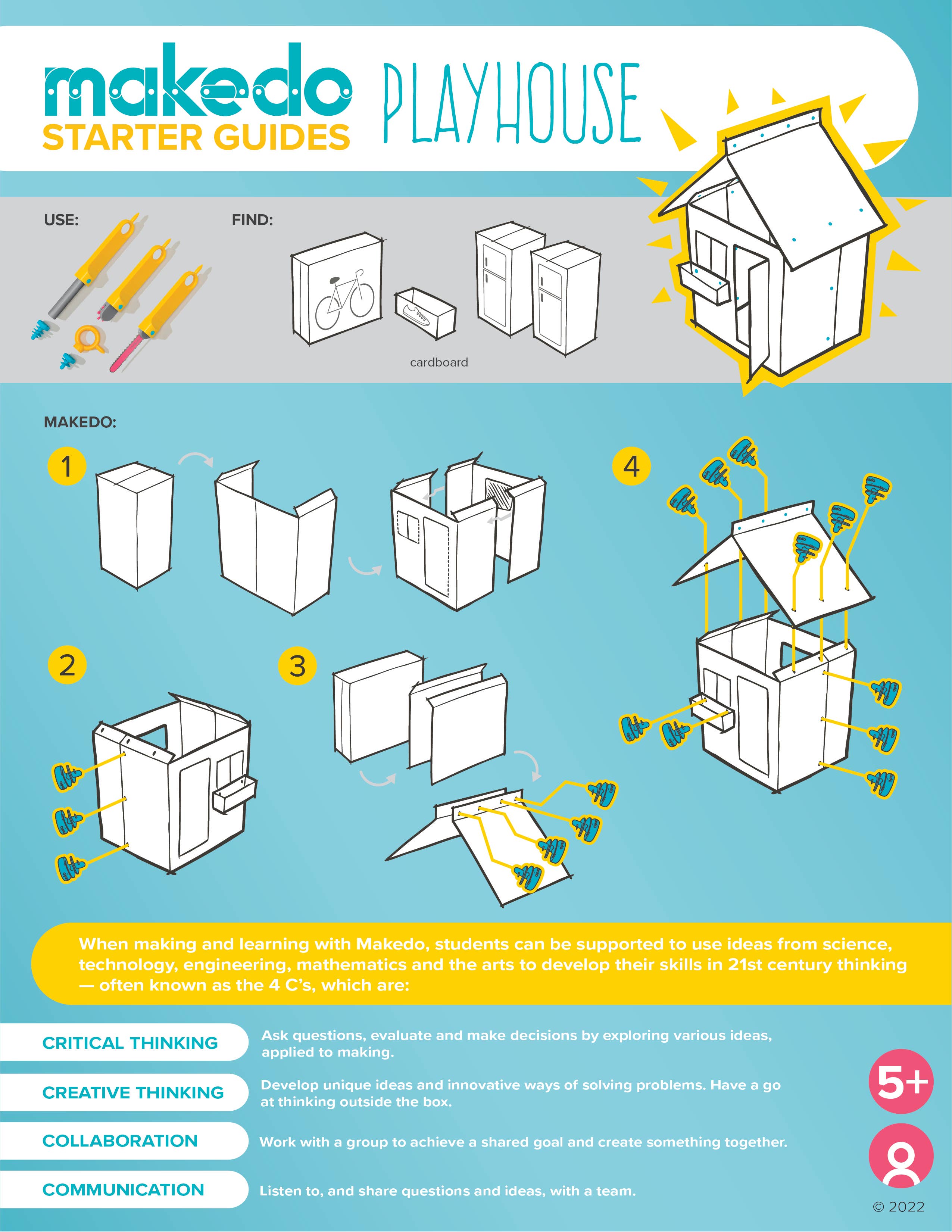 makedo STARTER GUIDES PLAYHOUSE

USE:

FIND:

cardboard

MAKEDO:

1

2

3

4

When making and learning with Makedo, students can be supported to use ideas from science, technology, engineering, mathematics and the arts to develop their skills in 21st century thinking — often known as the 4 C's, which are:

CRITICAL THINKING Ask questions, evaluate and make decisions by exploring various ideas, applied to making.

CREATIVE THINKING Develop unique ideas and innovative ways of solving problems. Have a go at thinking outside the box.

COLLABORATION Work with a group to achieve a shared goal and create something together.

COMMUNICATION Listen to, and share questions and ideas, with a team.

5+

© 2022